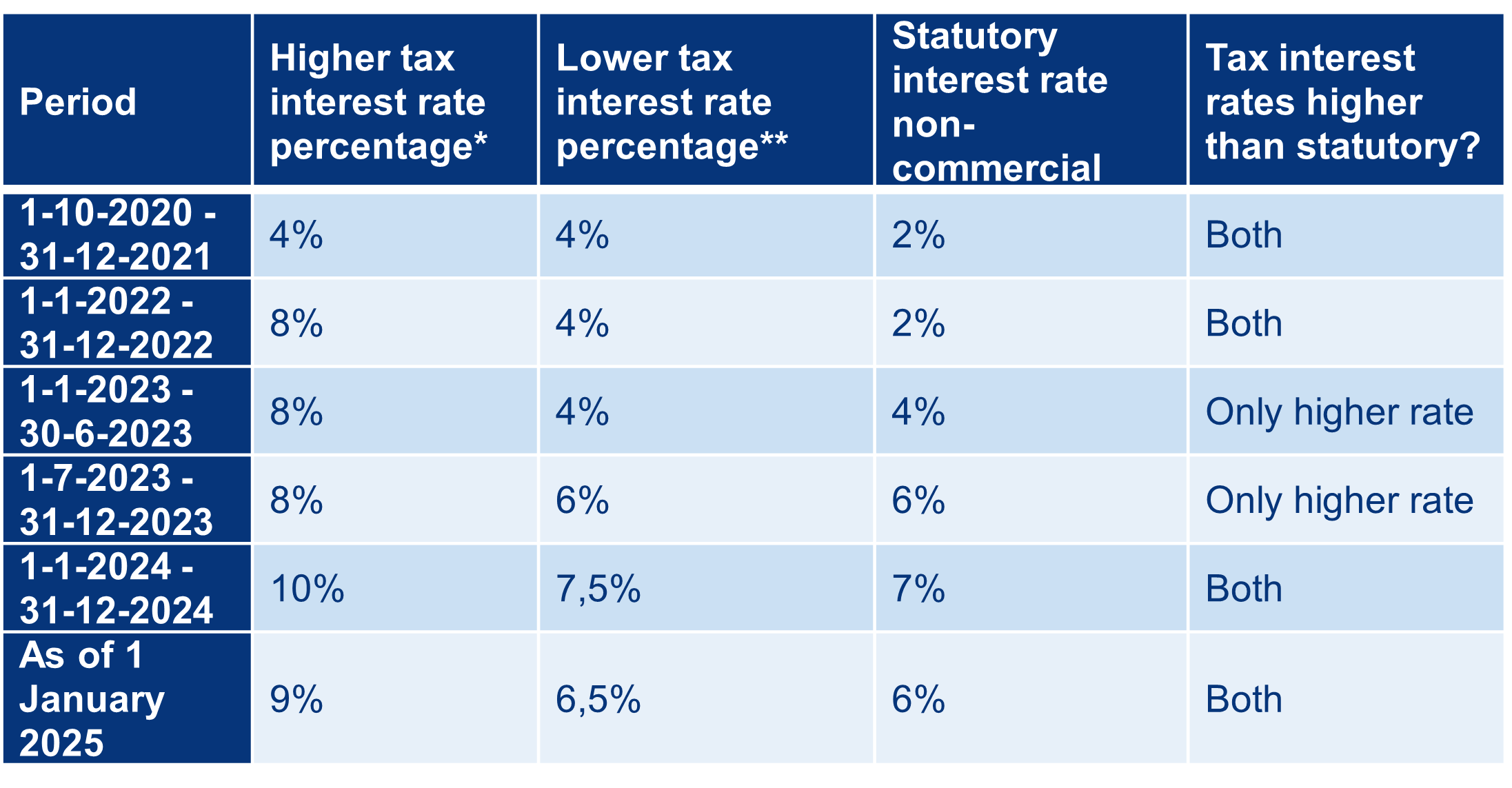 | Period | Higher tax interest rate percentage* | Lower tax interest rate percentage** | Statutory interest rate non-commercial | Tax interest rates higher than statutory? |
|---|---|---|---|---|
| 1-10-2020 - 31-12-2021 | 4% | 4% | 2% | Both |
| 1-1-2022 - 31-12-2022 | 8% | 4% | 2% | Both |
| 1-1-2023 - 30-6-2023 | 8% | 4% | 4% | Only higher rate |
| 1-7-2023 - 31-12-2023 | 8% | 6% | 6% | Only higher rate |
| 1-1-2024 - 31-12-2024 | 10% | 7,5% | 7% | Both |
| As of 1 January 2025 | 9% | 6,5% | 6% | Both |