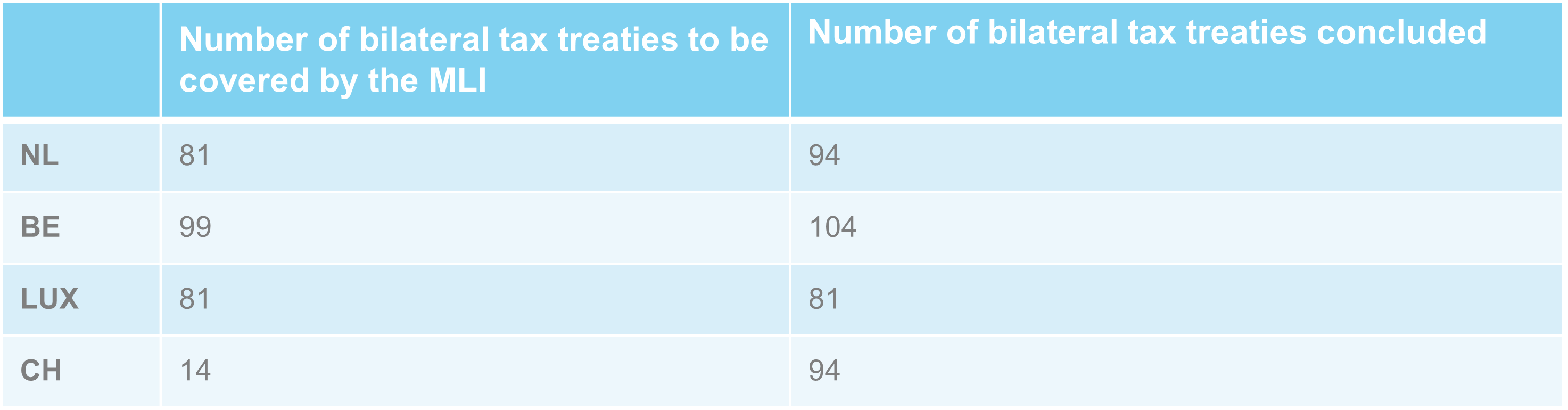 | | Number of bilateral tax treaties to be covered by the MLI | Number of bilateral tax treaties concluded |
|---|---|---|
| NL | 81 | 94 |
| BE | 99 | 104 |
| LUX | 81 | 81 |
| CH | 14 | 94 |